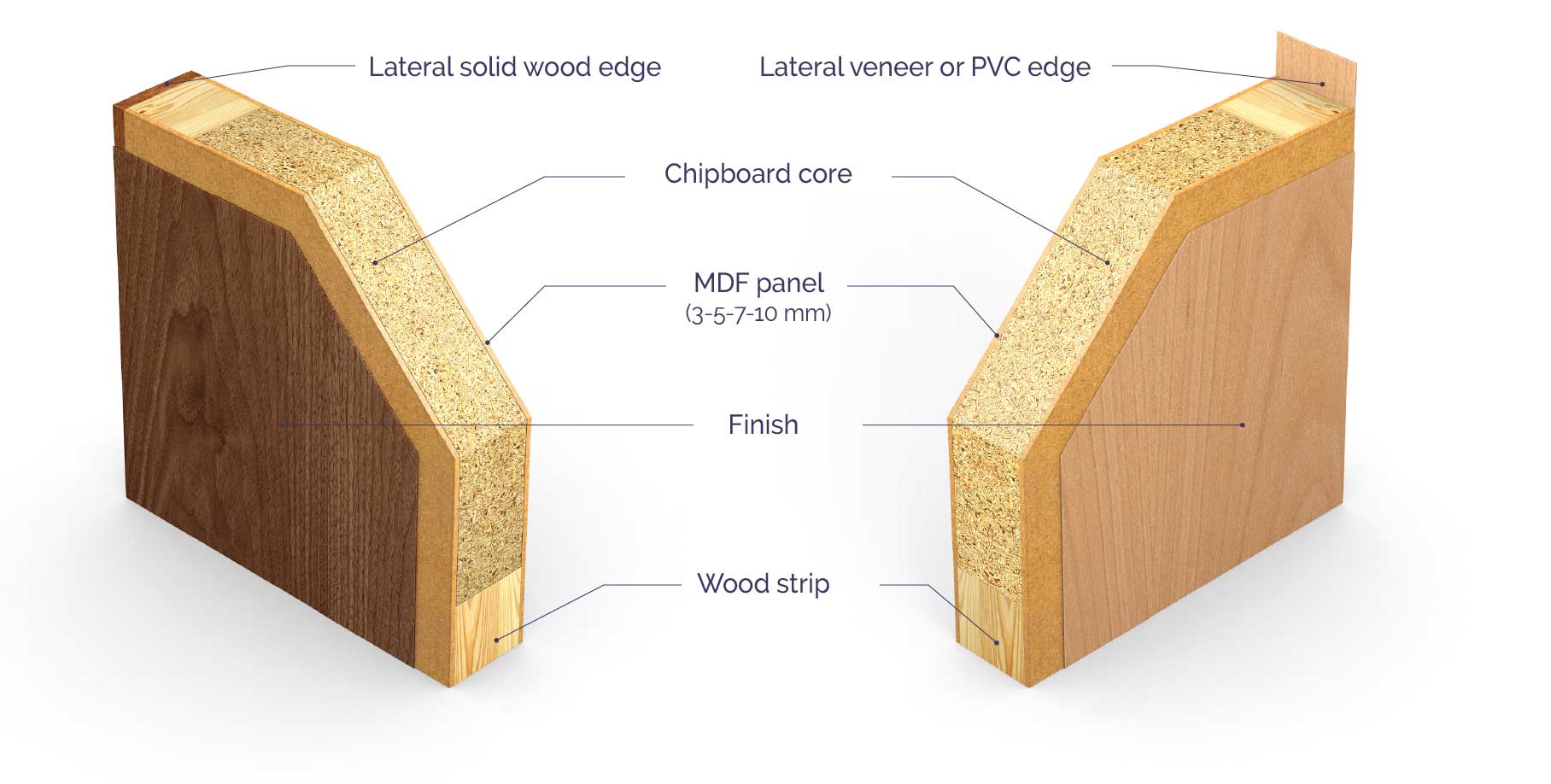 Lateral solid wood edge

Lateral veneer or PVC edge

Chipboard core

MDF panel
(3-5-7-10 mm)

Finish

Wood strip