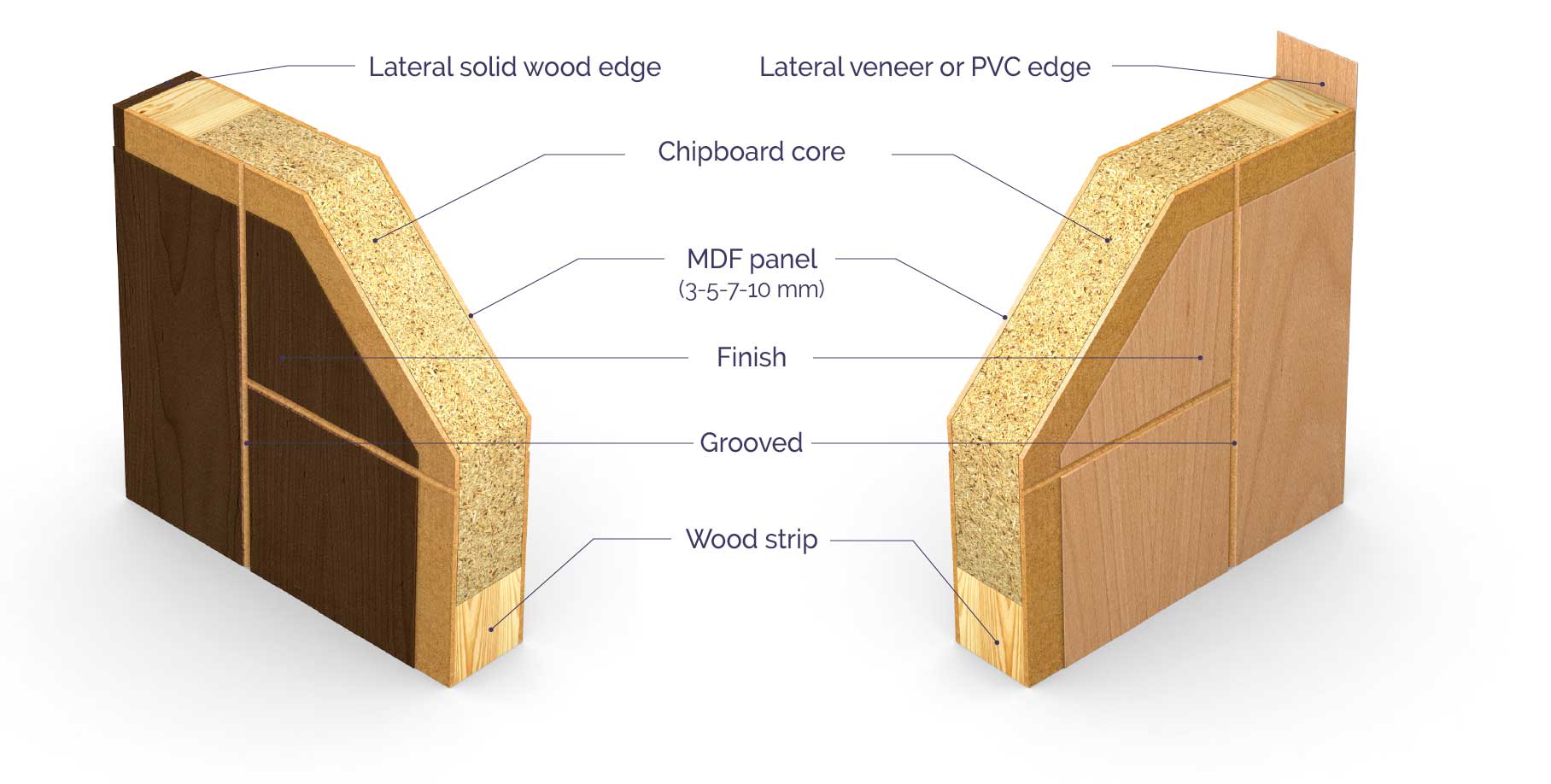 Lateral solid wood edge

Lateral veneer or PVC edge

Chipboard core

MDF panel
(3-5-7-10 mm)

Finish

Grooved

Wood strip