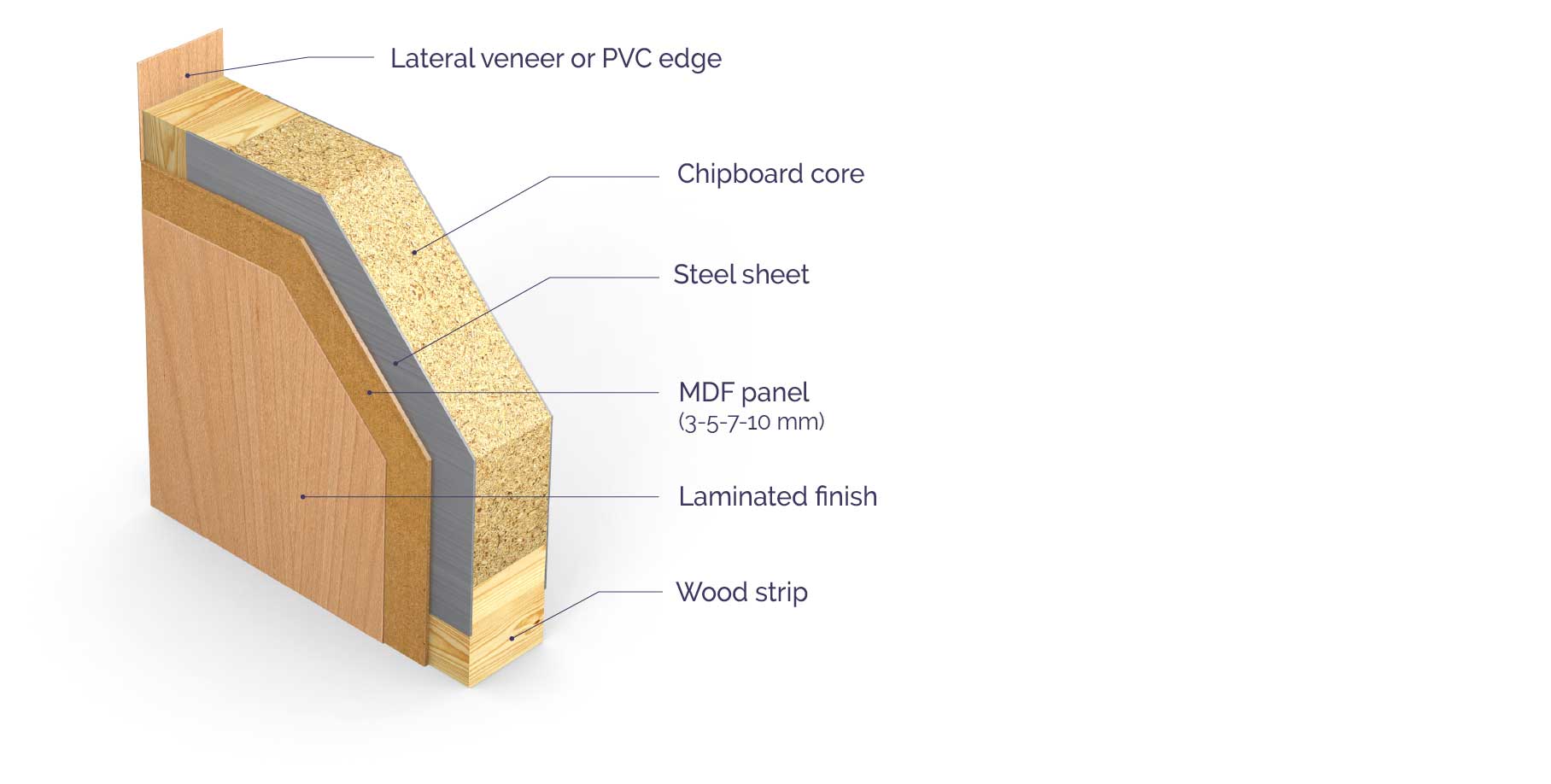 Lateral veneer or PVC edge

Chipboard core

Steel sheet

MDF panel
(3-5-7-10 mm)

Laminated finish

Wood strip