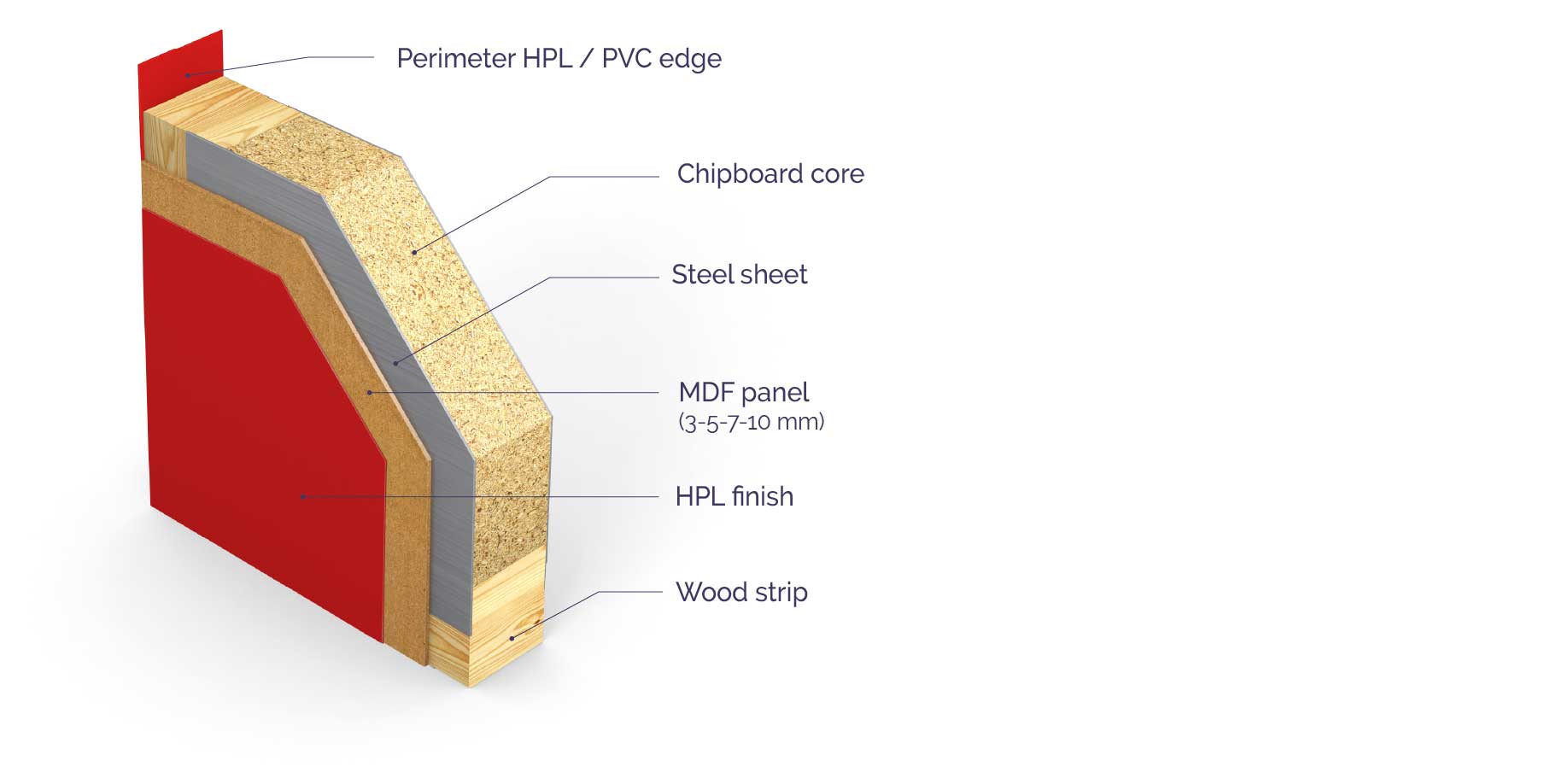 Perimeter HPL / PVC edge

Chipboard core

Steel sheet

MDF panel
(3-5-7-10 mm)

HPL finish

Wood strip